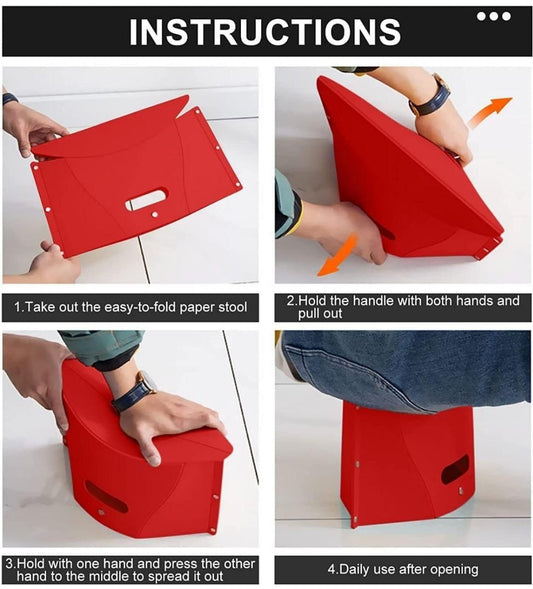 INSTRUCTIONS

1.Take out the easy-to-fold paper stool

2.Hold the handle with both hands and pull out

3.Hold with one hand and press the other hand to the middle to spread it out

4.Daily use after opening